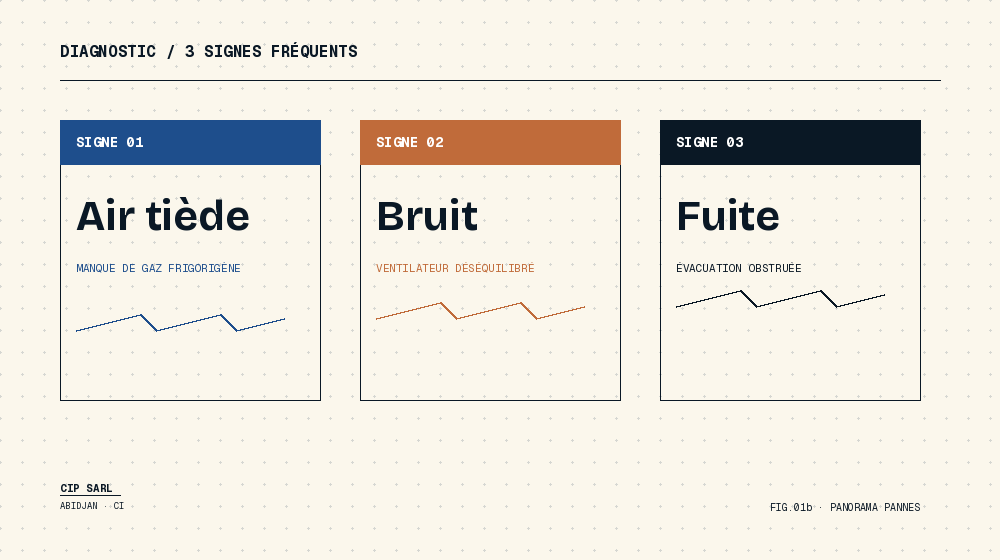 DIAGNOSTIC / 3 SIGNES FRÉQUENTS

SIGNE 01

Air tiède

MANQUE DE GAZ FRIGORIGÈNE

SIGNE 02

Bruit

VENTILATEUR DÉSÉQUILIBRÉ

SIGNE 03

Fuite

ÉVACUATION OBSTRUÉE

CIP SARL
ABIDJAN · CI

FIG.01b · PANORAMA PANNES